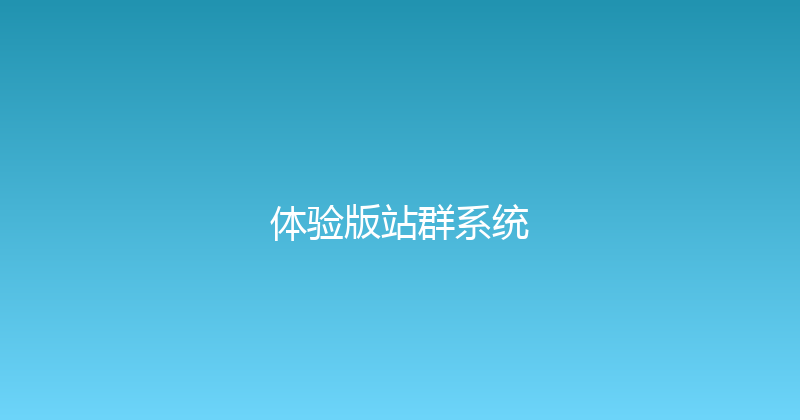 体验版站群系统